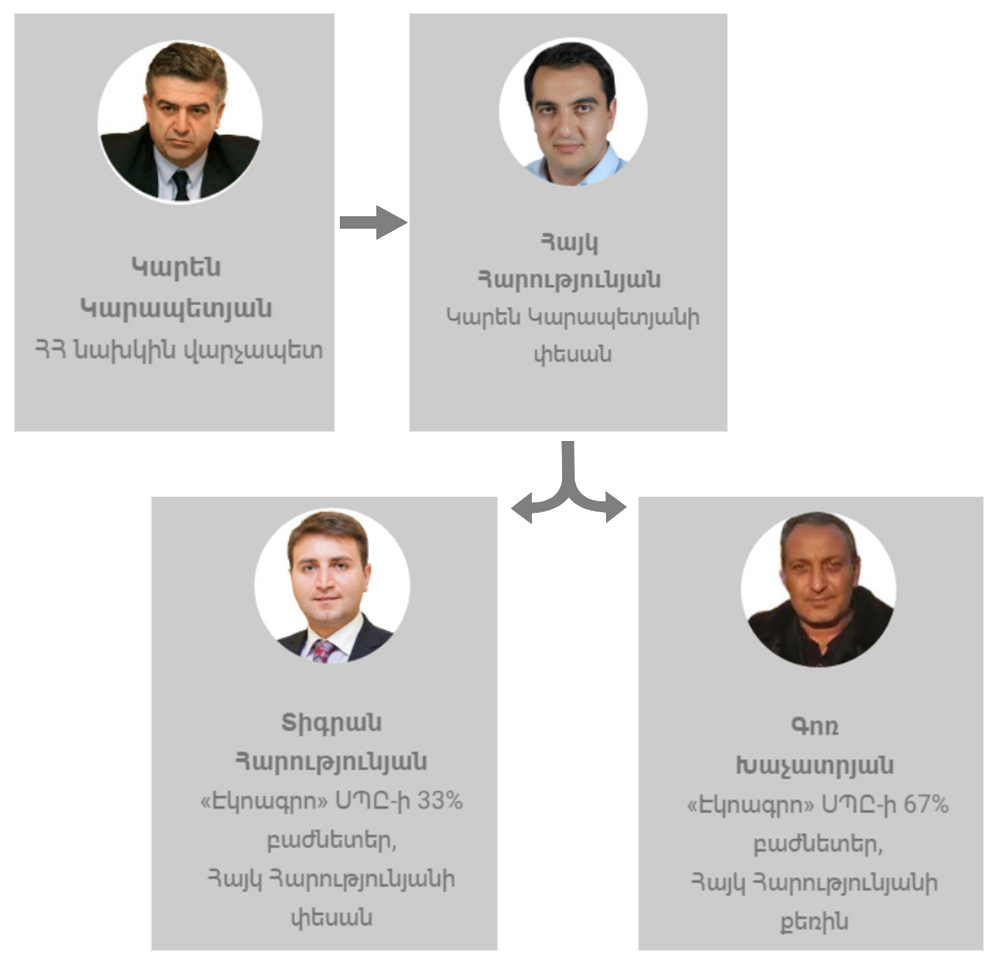 Կարեն Կարապետյան
ՀՀ նախկին վարչապետ

Հայկ Հարությունյան
Կարեն Կարապետյանի փեսան

Տիգրան Հարությունյան
«Էկոագրո» ՍՊԸ-ի 33% բաժնետեր,
Հայկ Հարությունյանի փեսան

Գոռ Խաչատրյան
«Էկոագրո» ՍՊԸ-ի 67% բաժնետեր,
Հայկ Հարությունյանի քեռին