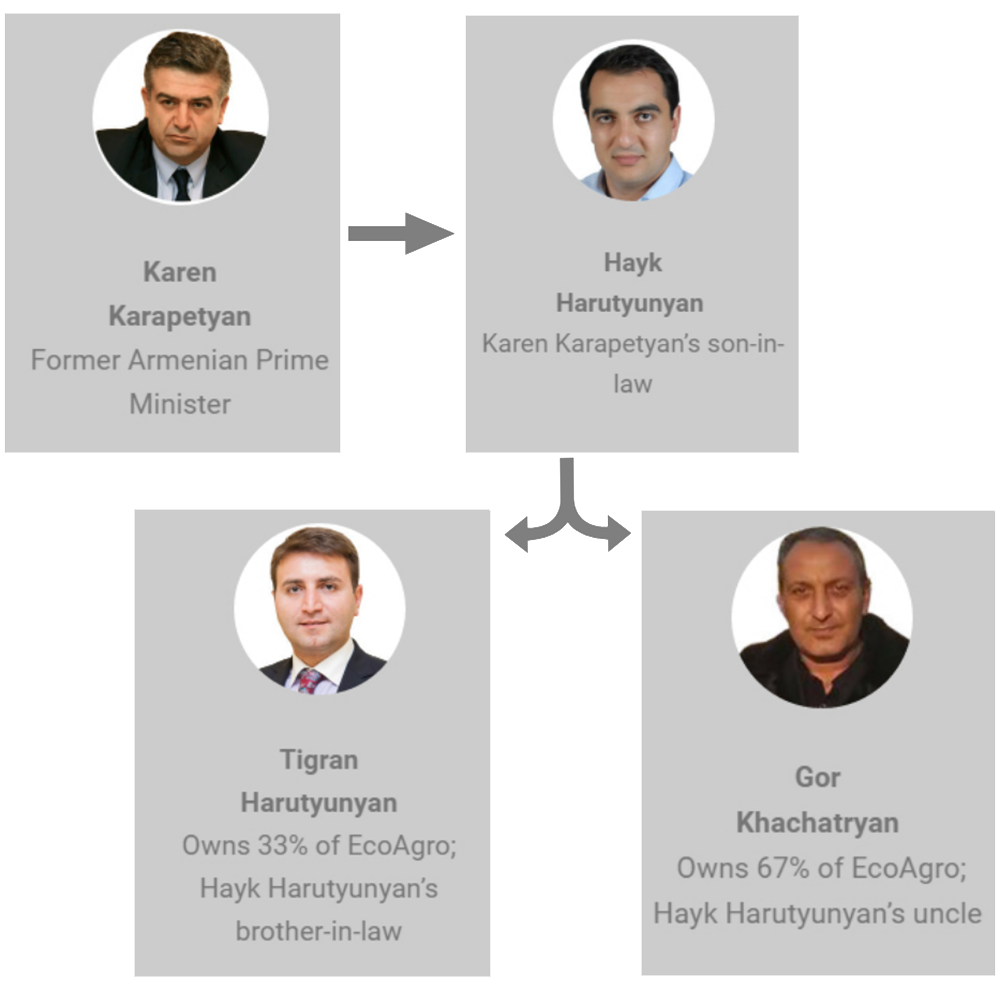 Karen Karapetyan
Former Armenian Prime Minister

Hayk Harutyunyan
Karen Karapetyan's son-in-law

Tigran Harutyunyan
Owns 33% of EcoAgro; Hayk Harutyunyan's brother-in-law

Gor Khachatryan
Owns 67% of EcoAgro; Hayk Harutyunyan's uncle