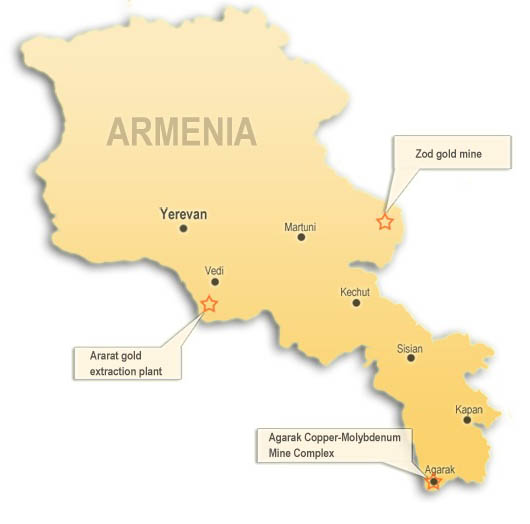 ARMENIA

Zod gold mine

Yerevan

Martuni

Vedi

Kechut

Ararat gold extraction plant

Sisian

Kapan

Agarak Copper-Molybdenum Mine Complex

Agarak